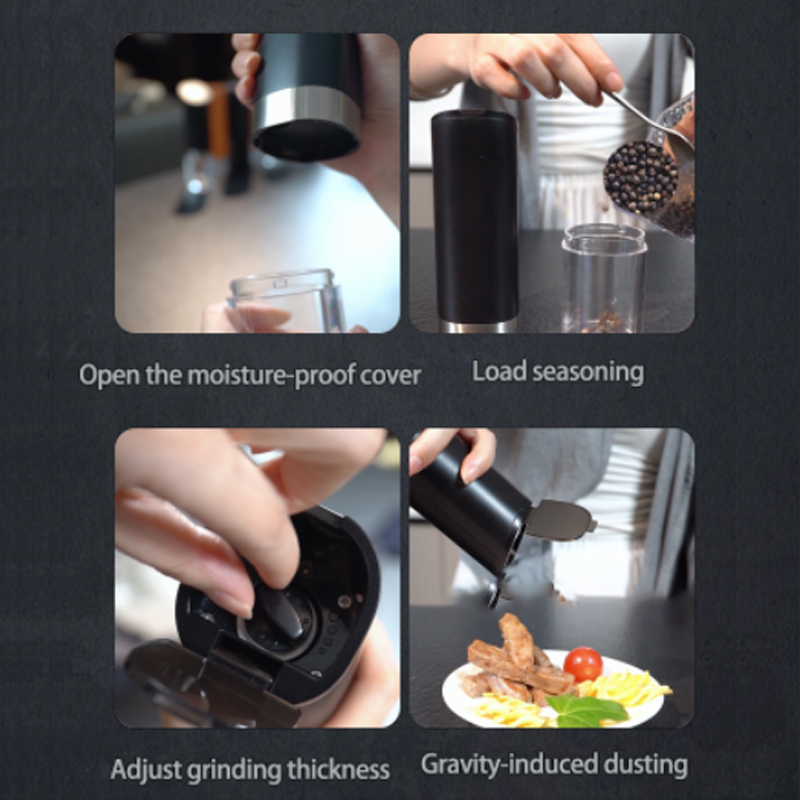 Open the moisture-proof cover

Load seasoning

Adjust grinding thickness

Gravity-induced dusting